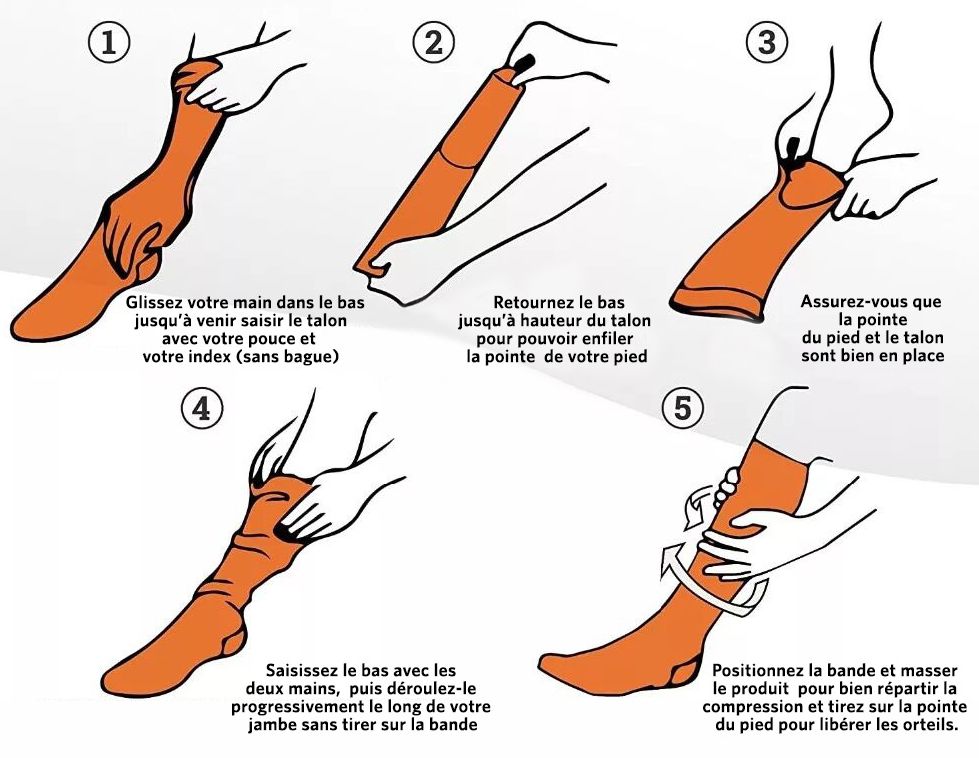 1

Glissez votre main dans le bas jusqu'à venir saisir le talon avec votre pouce et votre index (sans bague)

2

Retournez le bas jusqu'à hauteur du talon pour pouvoir enfiler la pointe de votre pied

3

Assurez-vous que la pointe du pied et le talon sont bien en place

4

Saisissez le bas avec les deux mains, puis déroulez-le progressivement le long de votre jambe sans tirer sur la bande

5

Positionnez la bande et masser le produit pour bien répartir la compression et tirez sur la pointe du pied pour libérer les orteils.